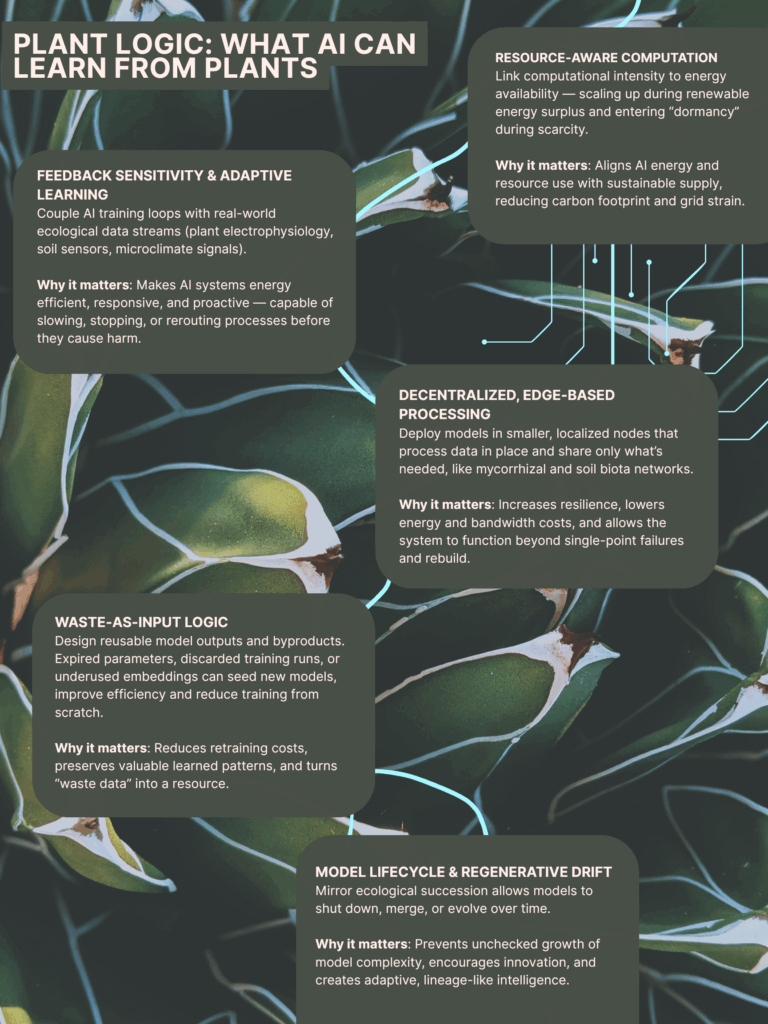 PLANT LOGIC: WHAT AI CAN LEARN FROM PLANTS

RESOURCE-AWARE COMPUTATION
Link computational intensity to energy availability — scaling up during renewable energy surplus and entering "dormancy" during scarcity.

Why it matters: Aligns AI energy and resource use with sustainable supply, reducing carbon footprint and grid strain.

FEEDBACK SENSITIVITY & ADAPTIVE LEARNING
Couple AI training loops with real-world ecological data streams (plant electrophysiology, soil sensors, microclimate signals).

Why it matters: Makes AI systems energy efficient, responsive, and proactive — capable of slowing, stopping, or rerouting processes before they cause harm.

DECENTRALIZED, EDGE-BASED PROCESSING
Deploy models in smaller, localized nodes that process data in place and share only what's needed, like mycorrhizal and soil biota networks.

Why it matters: Increases resilience, lowers energy and bandwidth costs, and allows the system to function beyond single-point failures and rebuild.

WASTE-AS-INPUT LOGIC
Design reusable model outputs and byproducts. Expired parameters, discarded training runs, or underused embeddings can seed new models, improve efficiency and reduce training from scratch.

Why it matters: Reduces retraining costs, preserves valuable learned patterns, and turns "waste data" into a resource.

MODEL LIFECYCLE & REGENERATIVE DRIFT
Mirror ecological succession allows models to shut down, merge, or evolve over time.

Why it matters: Prevents unchecked growth of model complexity, encourages innovation, and creates adaptive, lineage-like intelligence.